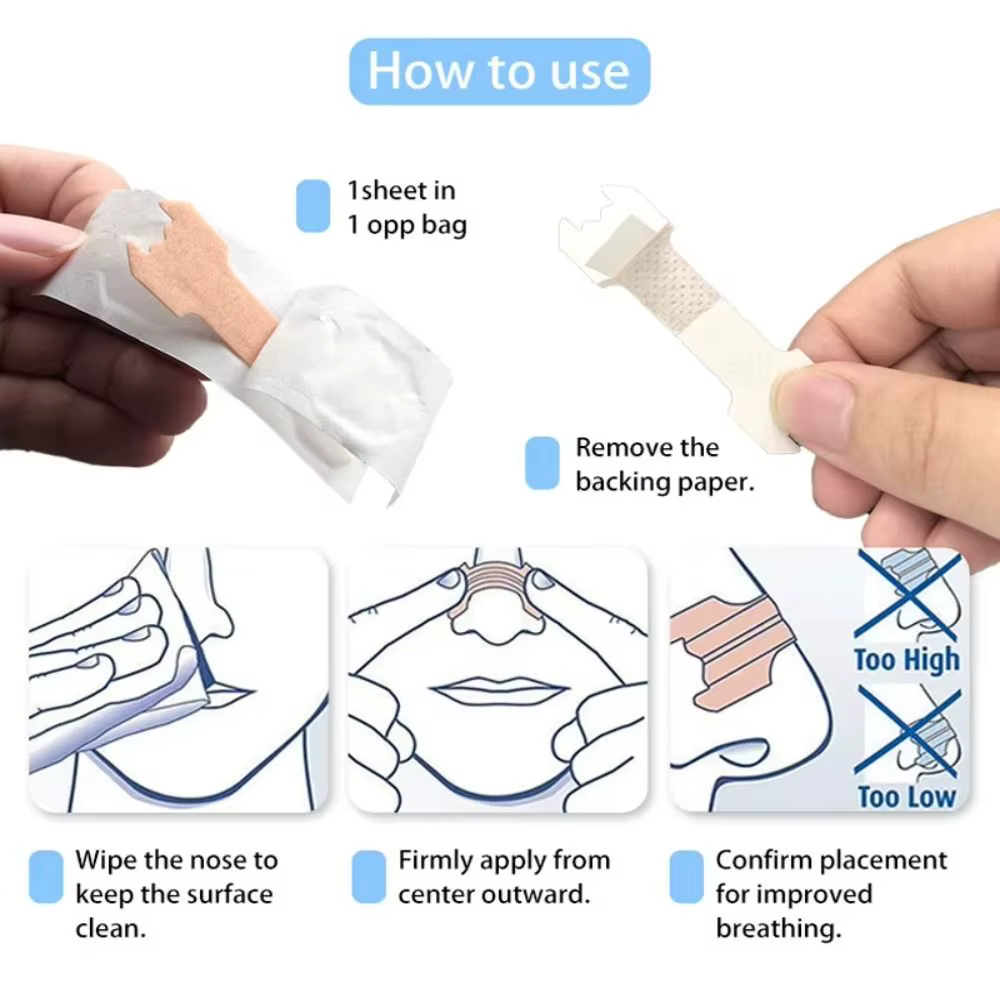 How to use

1sheet in 1 opp bag

Remove the backing paper.

Too High

Too Low

Wipe the nose to keep the surface clean.

Firmly apply from center outward.

Confirm placement for improved breathing.