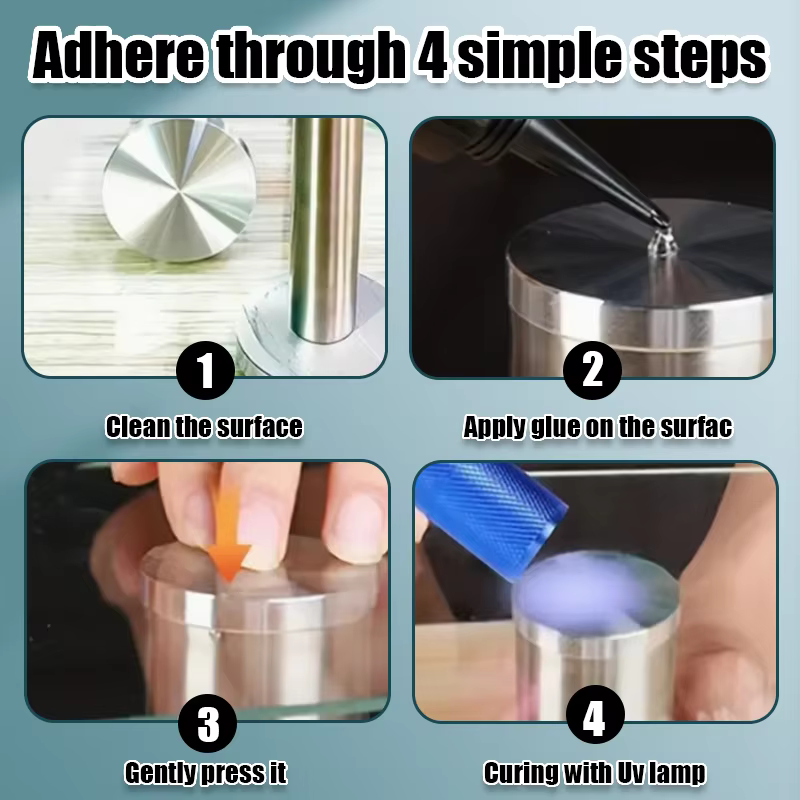 Adhere through 4 simple steps

1
Clean the surface

2
Apply glue on the surfac

3
Gently press it

4
Curing with Uv lamp